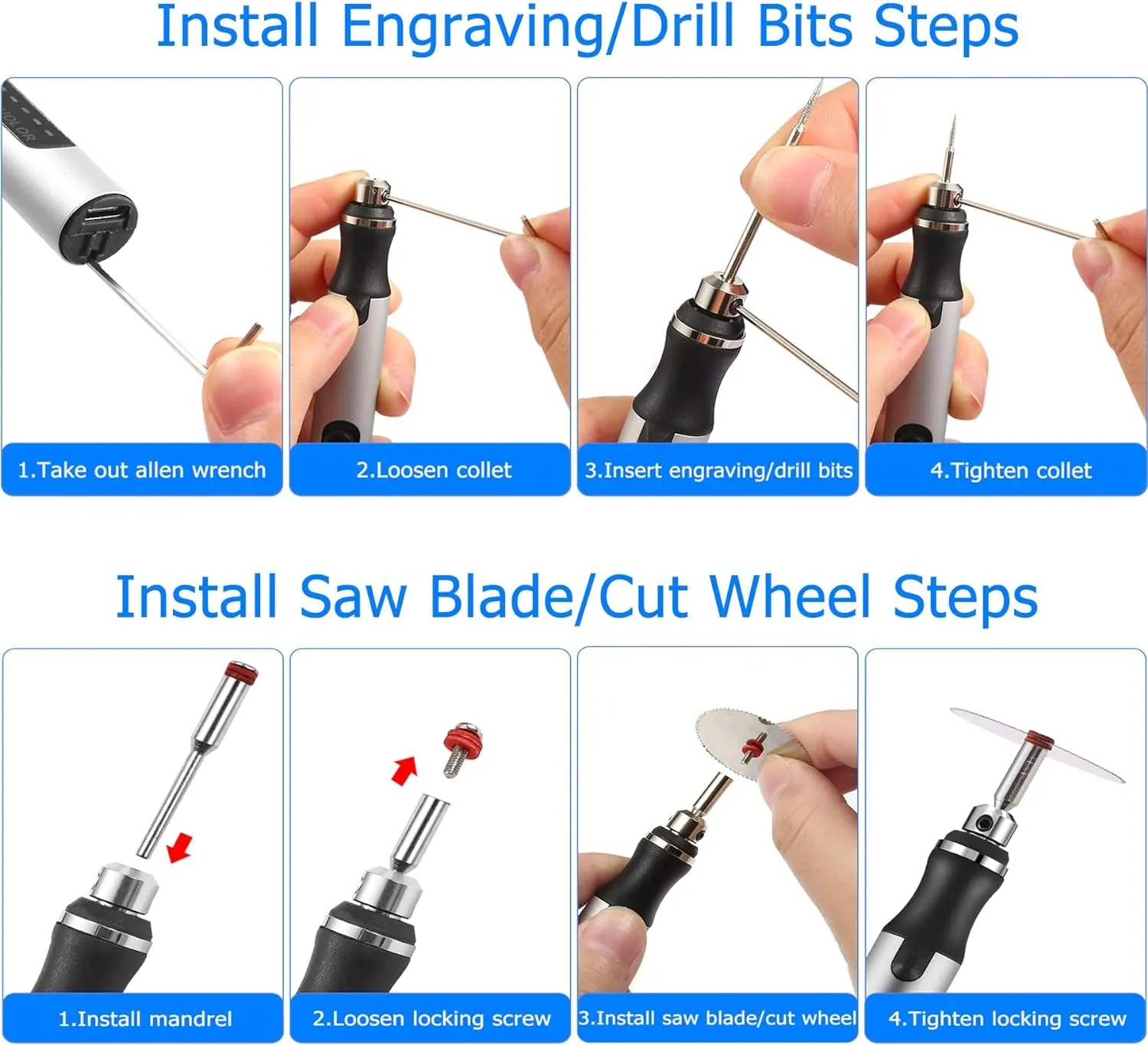 Install Engraving/Drill Bits Steps

1.Take out allen wrench

2.Loosen collet

3.Insert engraving/drill bits

4.Tighten collet

Install Saw Blade/Cut Wheel Steps

1.Install mandrel

2.Loosen locking screw

3.Install saw blade/cut wheel

4.Tighten locking screw