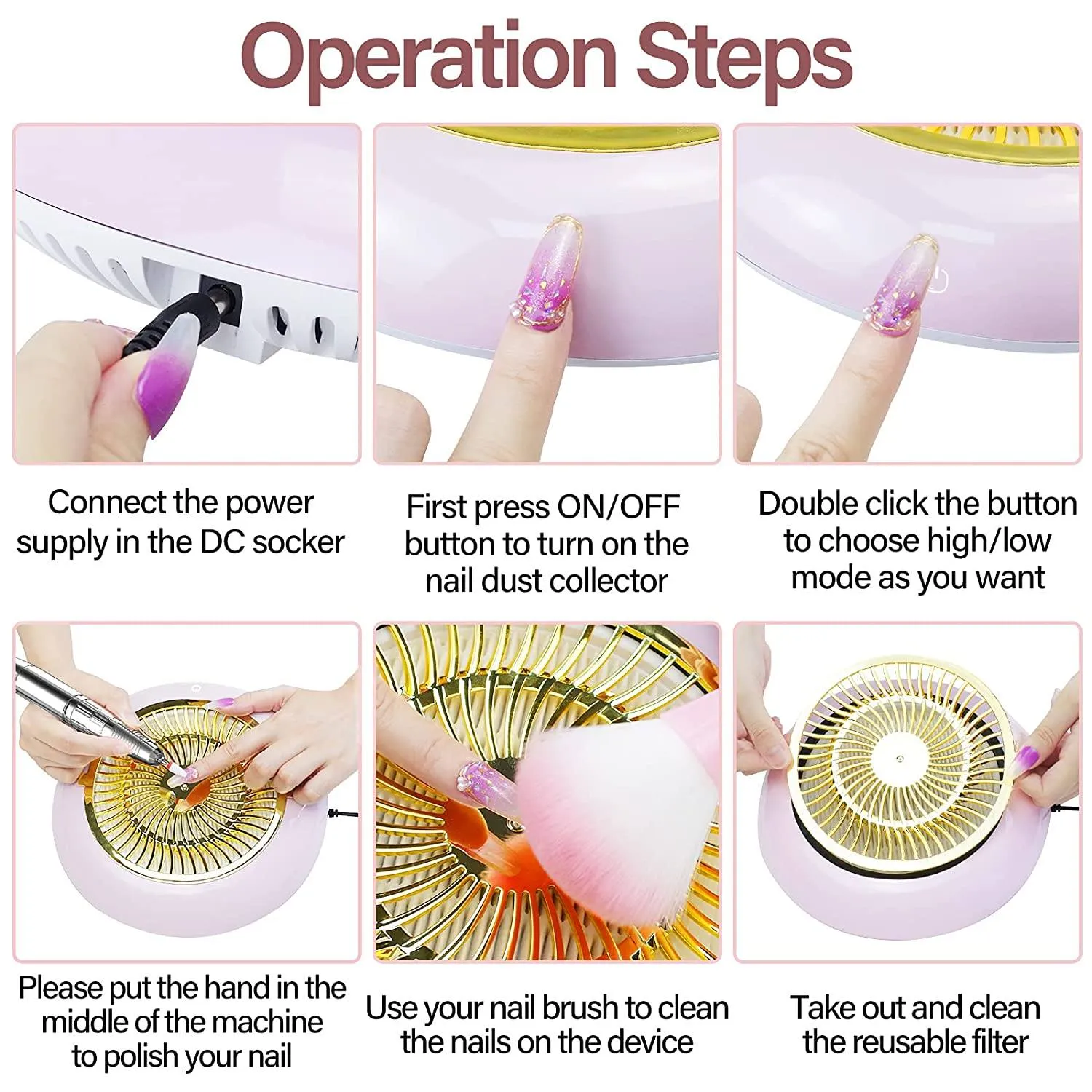 Operation Steps

Connect the power supply in the DC socker

First press ON/OFF button to turn on the nail dust collector

Double click the button to choose high/low mode as you want

Please put the hand in the middle of the machine to polish your nail

Use your nail brush to clean the nails on the device

Take out and clean the reusable filter