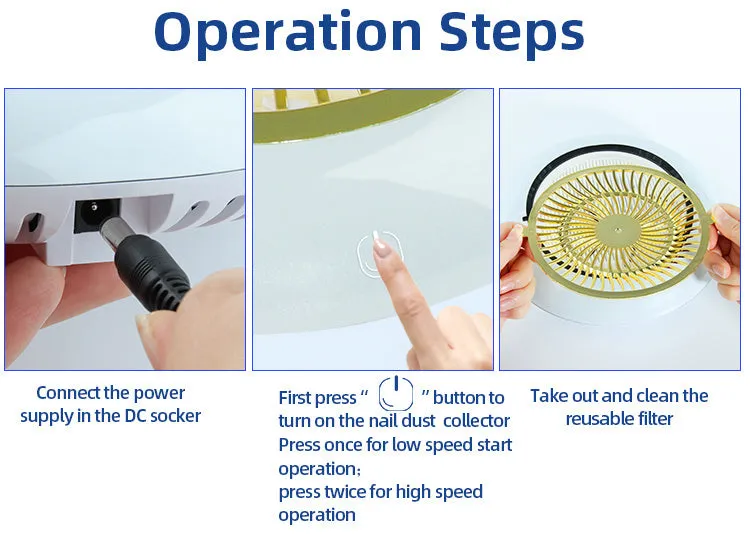 Operation Steps

Connect the power supply in the DC socker

First press “ ” button to turn on the nail dust collector
Press once for low speed start operation;
press twice for high speed operation

Take out and clean the reusable filter